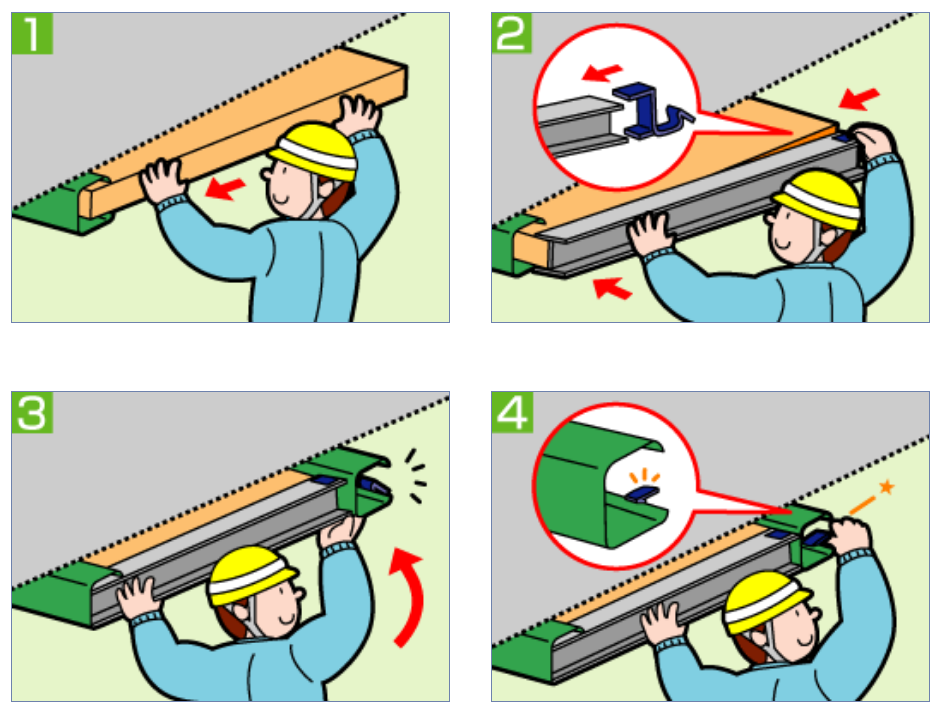 1

2

3

4